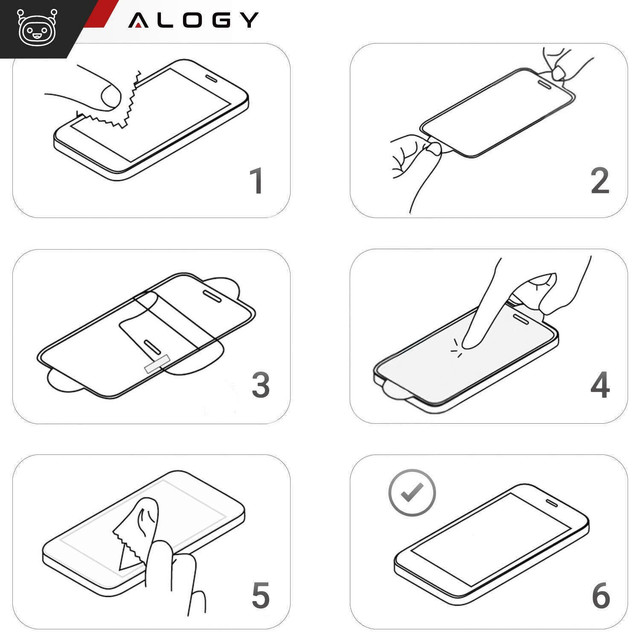 ALOGY

1

2

3

4

5

6