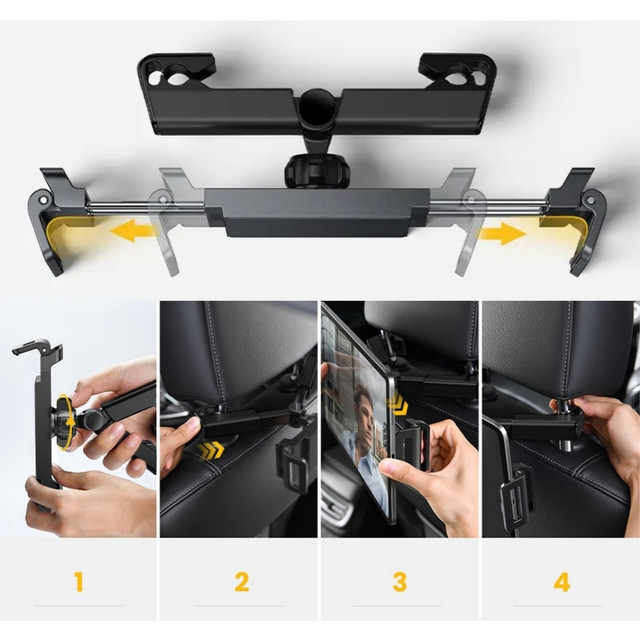 1

2

3

4