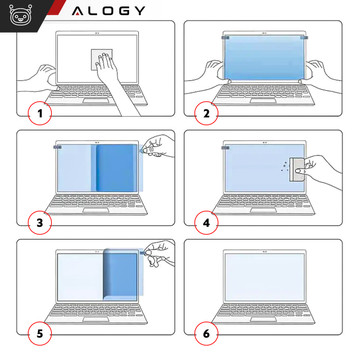 ALOGY

1

2

3

4

5

6