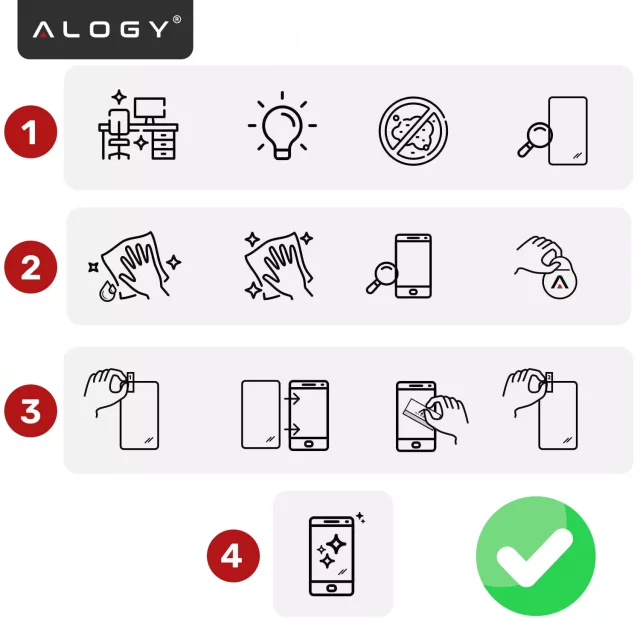 ALOGY®

1

2

3

4